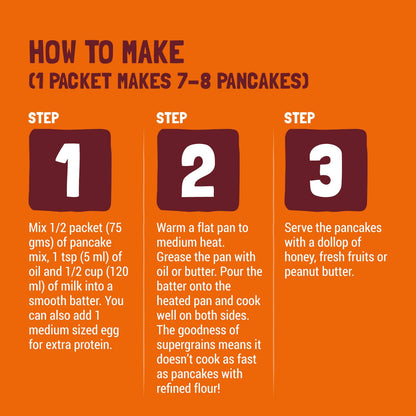 HOW TO MAKE
(1 PACKET MAKES 7-8 PANCAKES)

STEP
1

Mix 1/2 packet (75 gms) of pancake mix, 1 tsp (5 ml) of oil and 1/2 cup (120 ml) of milk into a smooth batter. You can also add 1 medium sized egg for extra protein.

STEP
2

Warm a flat pan to medium heat. Grease the pan with oil or butter. Pour the batter onto the heated pan and cook well on both sides. The goodness of supergrains means it doesn't cook as fast as pancakes with refined flour!

STEP
3

Serve the pancakes with a dollop of honey, fresh fruits or peanut butter.